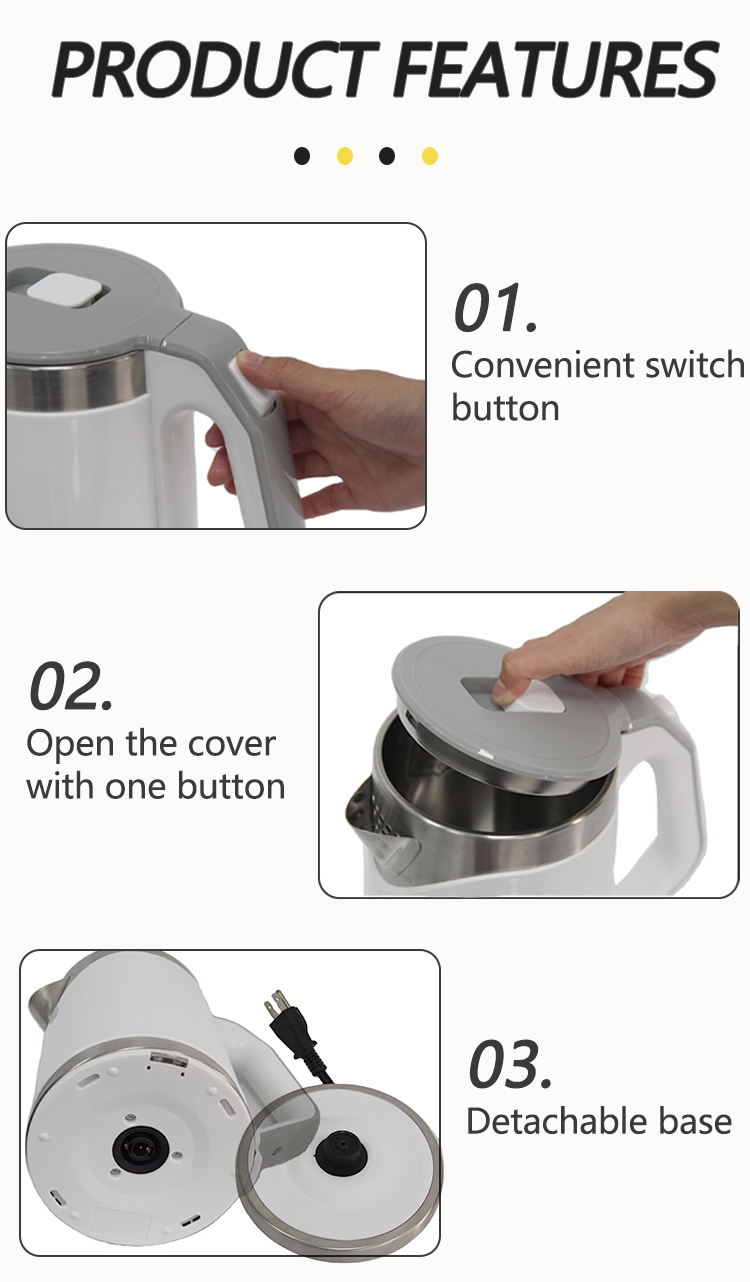 PRODUCT FEATURES

01.
Convenient switch button

02.
Open the cover with one button

03.
Detachable base